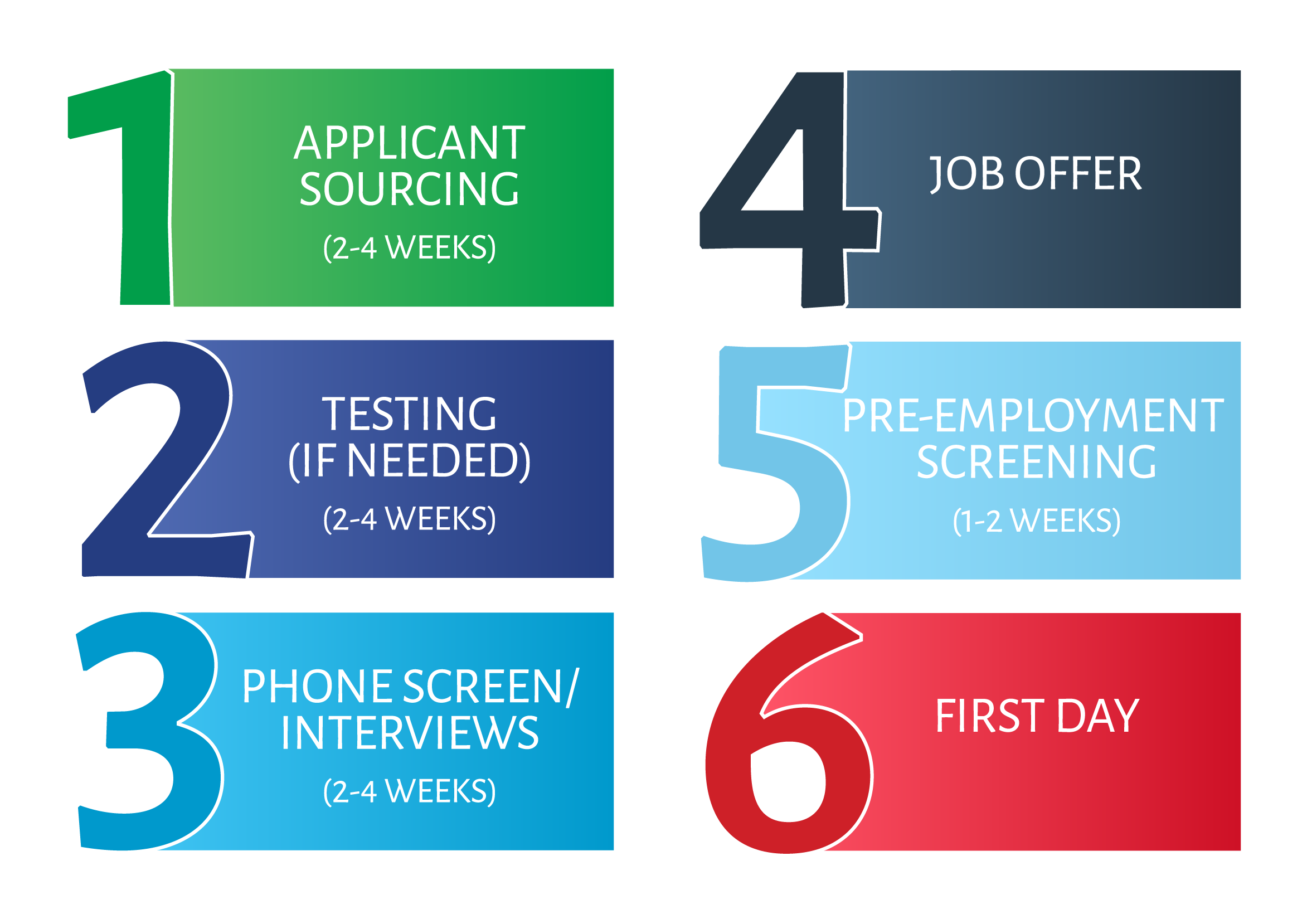 1 APPLICANT SOURCING

(2-4 WEEKS)

2 TESTING (IF NEEDED)

(2-4 WEEKS)

3 PHONE SCREEN/ INTERVIEWS

(2-4 WEEKS)

4 JOB OFFER

5 PRE-EMPLOYMENT SCREENING

(1-2 WEEKS)

6 FIRST DAY